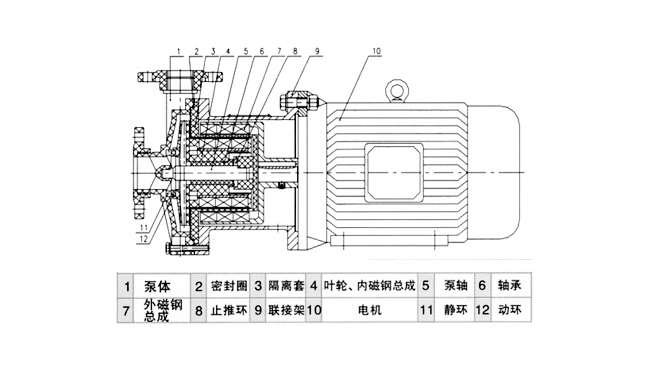 1 2 3 4 5 6 7 8 9 10

11
12

| 1 | 泵体 | 2 | 密封圈 | 3 | 隔离套 | 4 | 叶轮、内磁钢总成 | 5 | 泵轴 | 6 | 轴承 |
|---|---|---|---|---|---|---|---|---|---|---|---|
| 7 | 外磁钢总成 | 8 | 止推环 | 9 | 联接架 | 10 | 电机 | 11 | 静环 | 12 | 动环 |